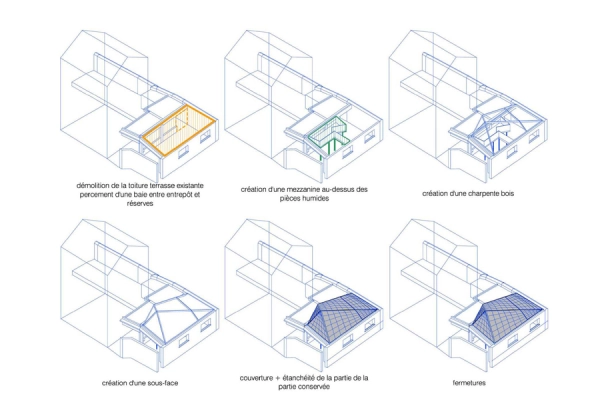 démolition de la toiture terrasse existante
percement d'une baie entre entrepôt et réserves

création d'une mezzanine au-dessus des pièces humides

création d'une charpente bois

création d'une sous-face

couverture + étanchéité de la partie de la partie conservée

fermetures