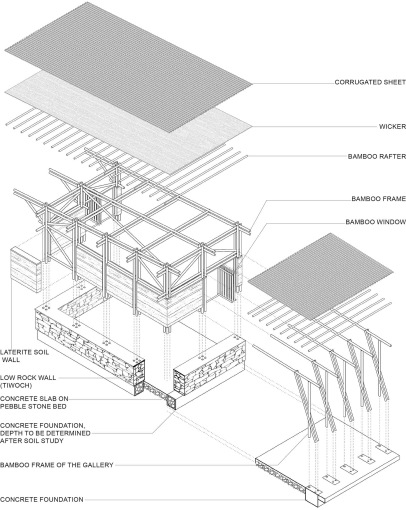 CORRUGATED SHEET

WICKER

BAMBOO RAFTER

BAMBOO FRAME

BAMBOO WINDOW

LATERITE SOIL WALL

LOW ROCK WALL (TIWOCH)

CONCRETE SLAB ON PEBBLE STONE BED

CONCRETE FOUNDATION, DEPTH TO BE DETERMINED AFTER SOIL STUDY

BAMBOO FRAME OF THE GALLERY

CONCRETE FOUNDATION